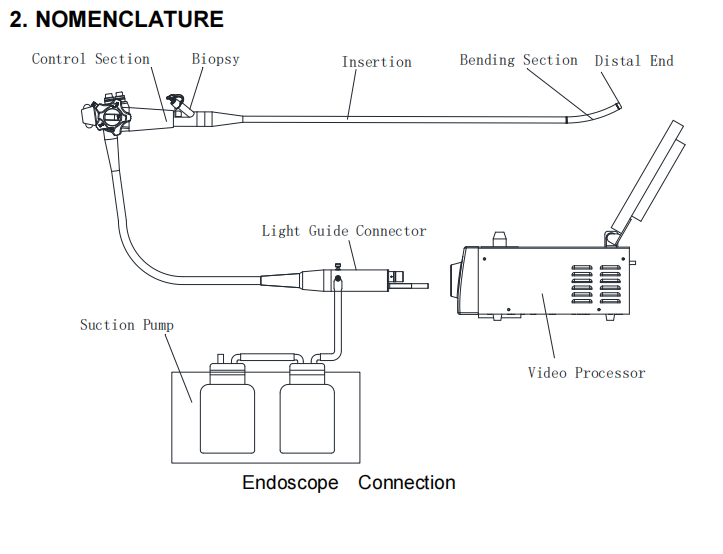 2. NOMENCLATURE

Control Section
Biopsy
Insertion
Bending Section
Distal End
Light Guide Connector
Suction Pump
Video Processor

Endoscope Connection